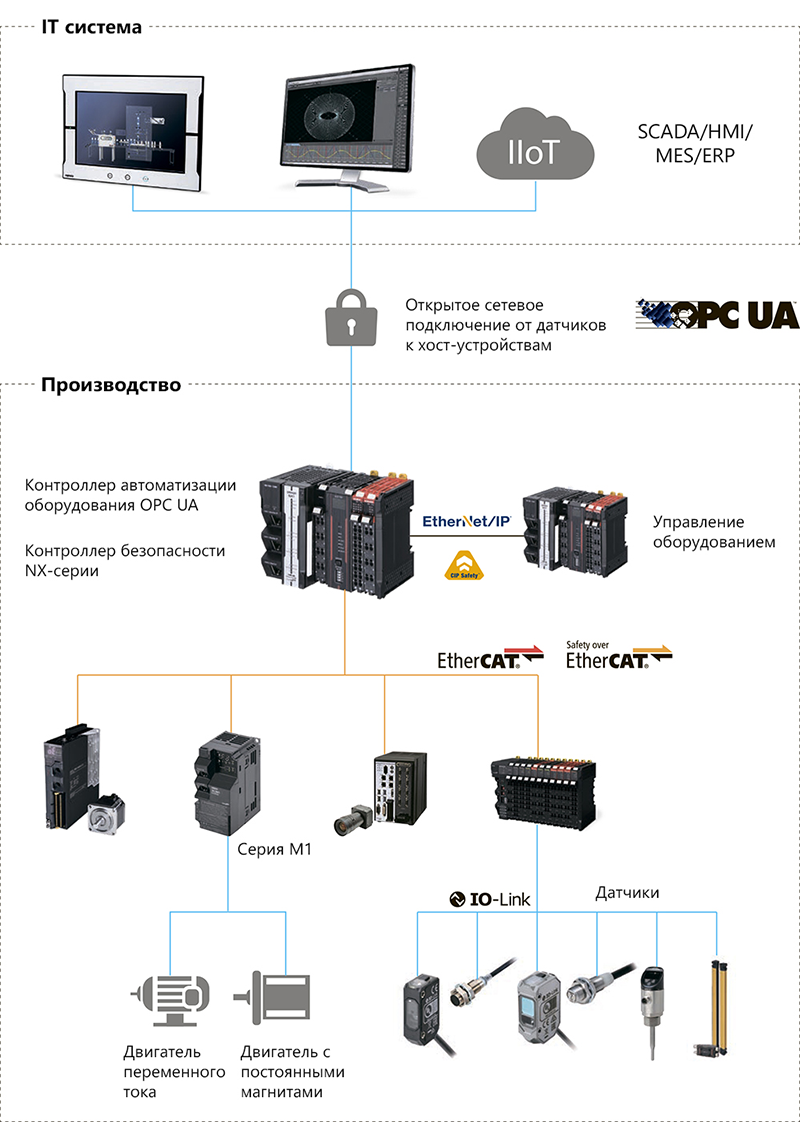 IT система

IIoT

SCADA/HMI/
MES/ERP

Открытое сетевое подключение от датчиков к хост-устройствам

OPC UA

Производство

Контроллер автоматизации оборудования OPC UA

Контроллер безопасности NX-серии

EtherNet/IP

CIP Safety

Управление оборудованием

EtherCAT

Safety over EtherCAT

Серия M1

IO-Link

Датчики

Двигатель переменного тока

Двигатель с постоянными магнитами